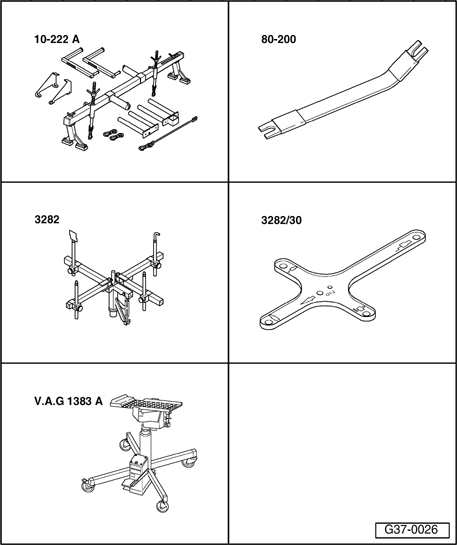 10-222 A

80-200

3282

3282/30

V.A.G 1383 A

G37-0026