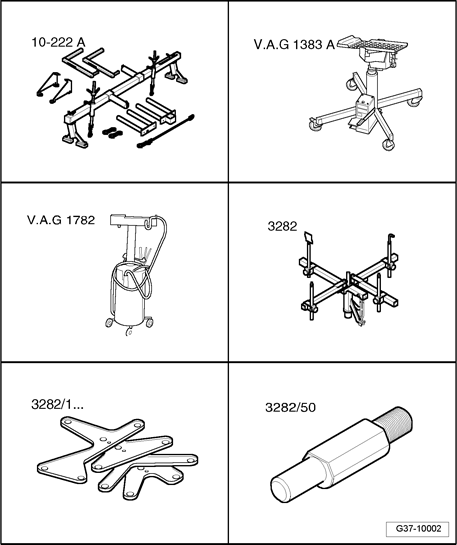 10-222 A

V.A.G 1383 A

V.A.G 1782

3282

3282/1...

3282/50

G37-10002