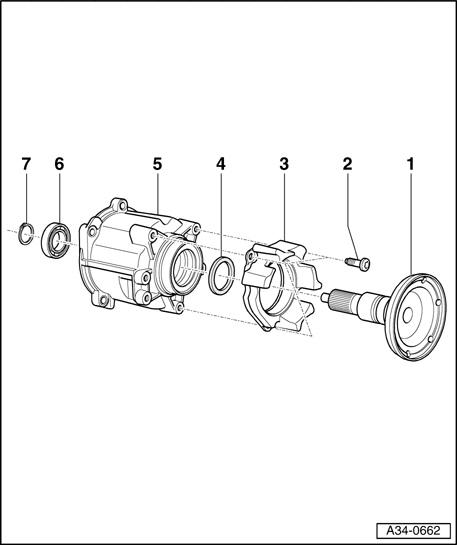 7 6 5 4 3 2 1

A34-0662