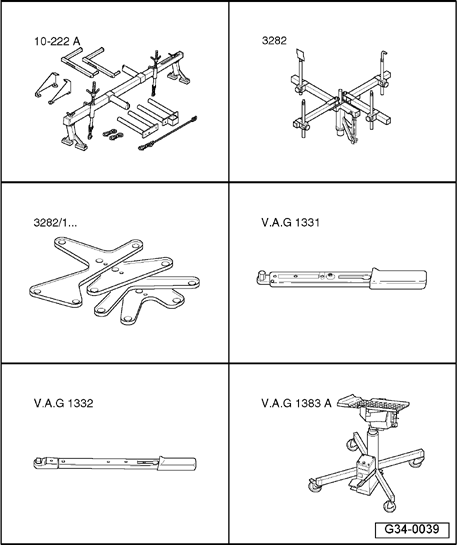 10-222 A

3282

3282/1...

V.A.G 1331

V.A.G 1332

V.A.G 1383 A

G34-0039