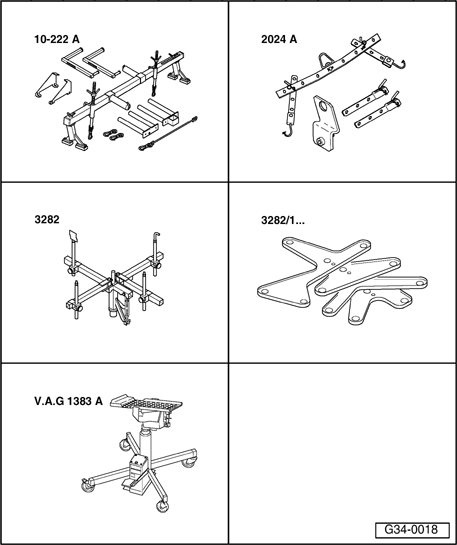 10-222 A

2024 A

3282

3282/1...

V.A.G 1383 A

G34-0018