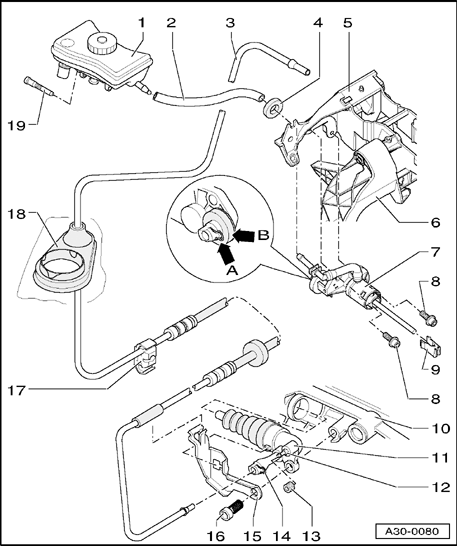 1
2
3
4
5
19
18
B
A
6
7
8
9
8
17
10
11
12
16
15
14
13
A30-0080