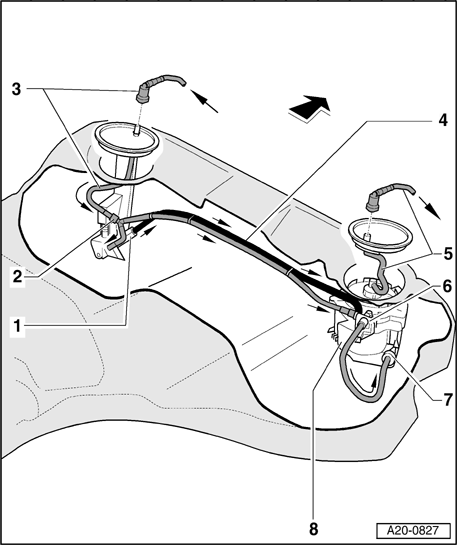 3
4
5
2
6
1
7
8
A20-0827