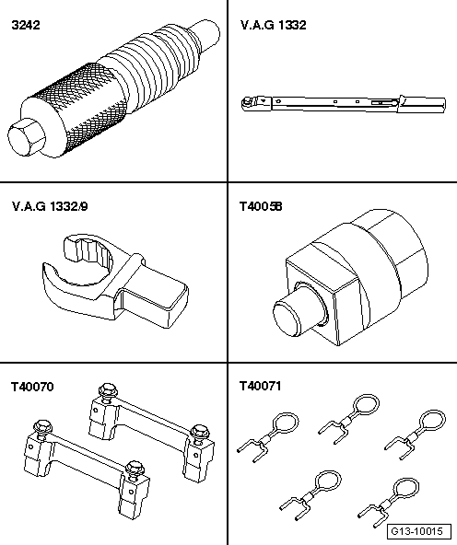 3242

V.A.G 1332

V.A.G 1332/9

T40058

T40070

T40071

G13-10015