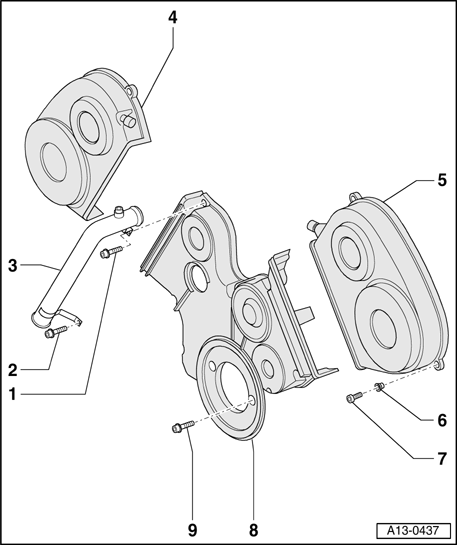 4
5
3
2
1
6
7
9
8
A13-0437