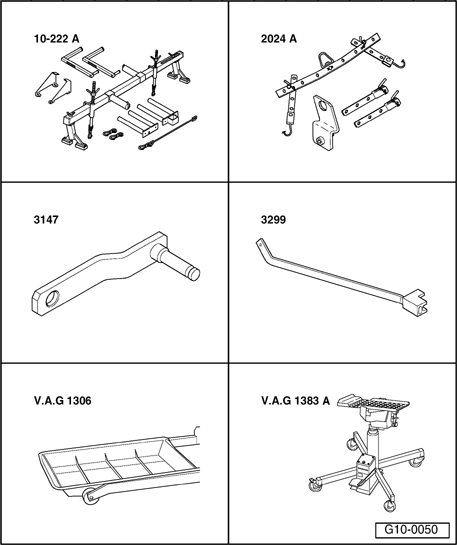 10-222 A

2024 A

3147

3299

V.A.G 1306

V.A.G 1383 A

G10-0050