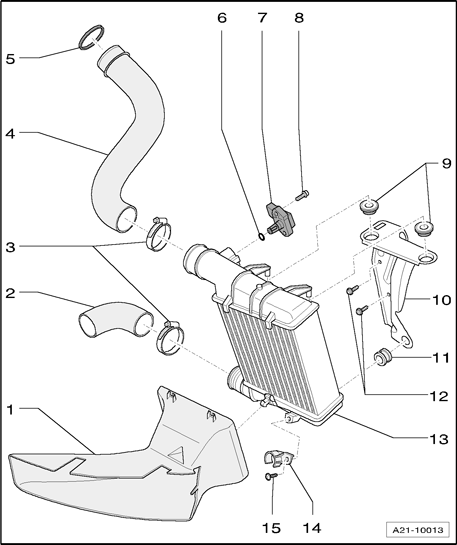 6
7
8
5
4
9
3
2
10
11
12
1
13
15
14
A21-10013