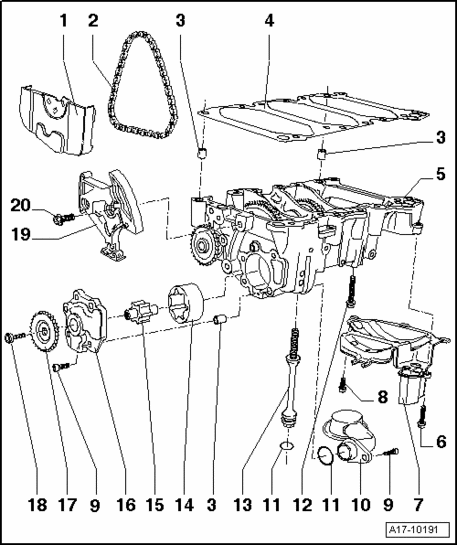 1 2 3 4

3

5

20

19

8

6

18 17 9 16 15 14 3 13 11 12 11 10 9 7

A17-10191