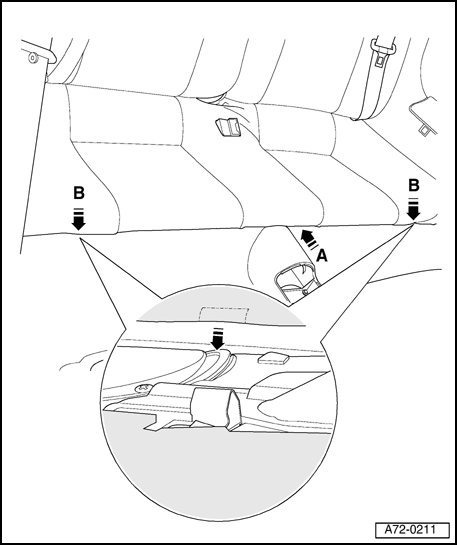 B
B
A
A72-0211