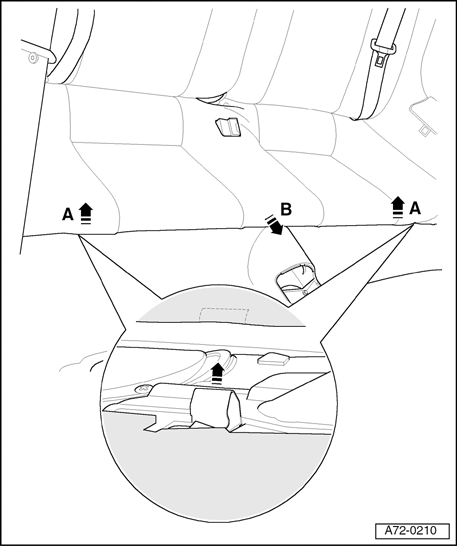 A
B
A
A72-0210