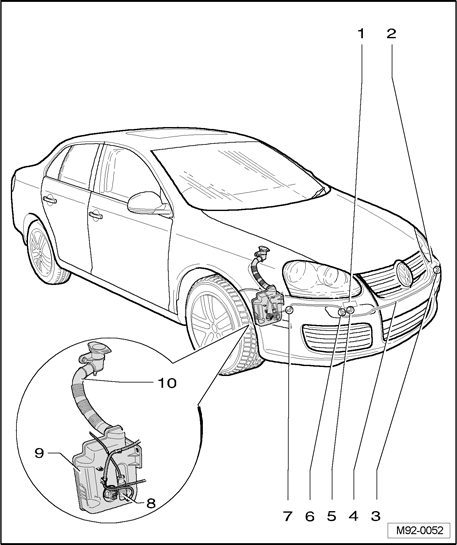 1
2
10
9
8
7
6
5
4
3
M92-0052