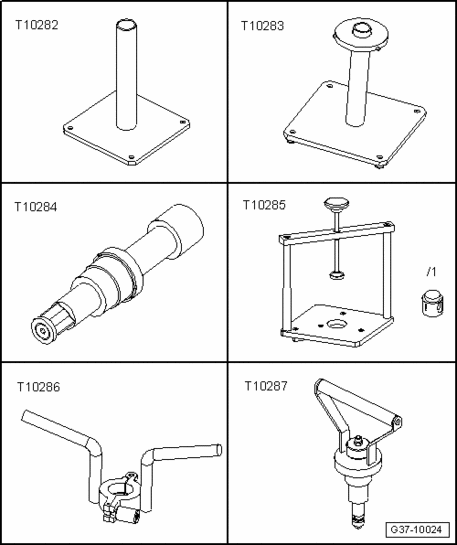 T10282

T10283

T10284

T10285

/1

T10286

T10287

G37-10024