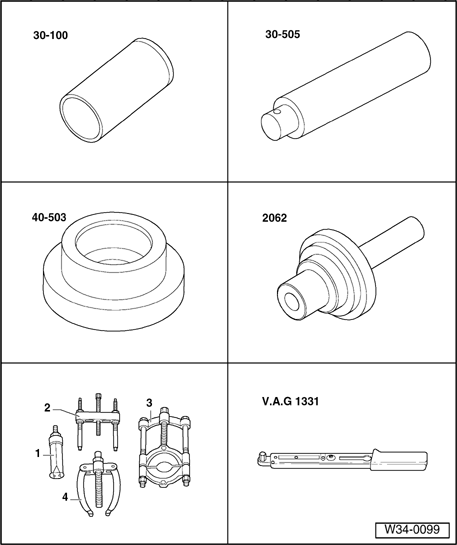 30-100

30-505

40-503

2062

2
3
1
4

V.A.G 1331

W34-0099