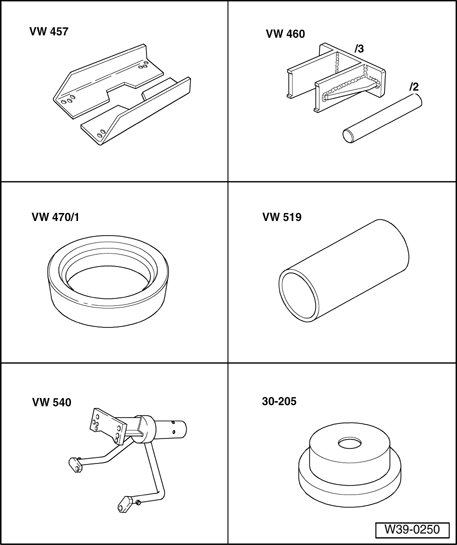 VW 457

VW 460
/3
/2

VW 470/1

VW 519

VW 540

30-205

W39-0250