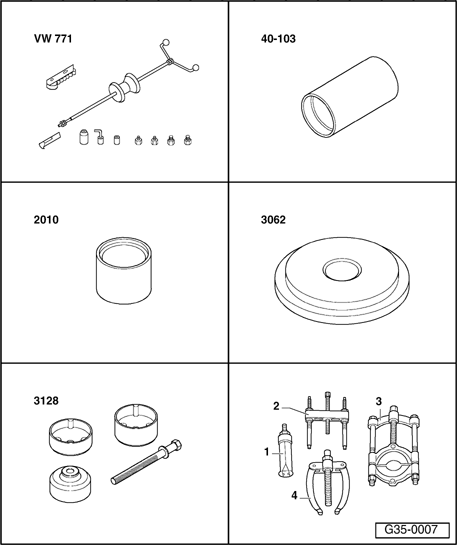 VW 771

40-103

2010

3062

3128

2

3

1

4

G35-0007