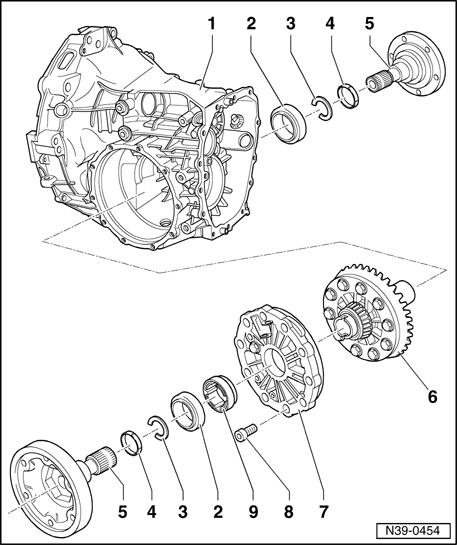 1
2
3
4
5
6
5
4
3
2
9
8
7
N39-0454