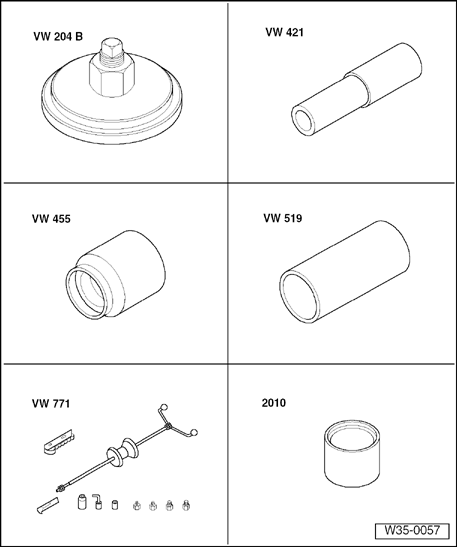 VW 204 B

VW 421

VW 455

VW 519

VW 771

2010

W35-0057