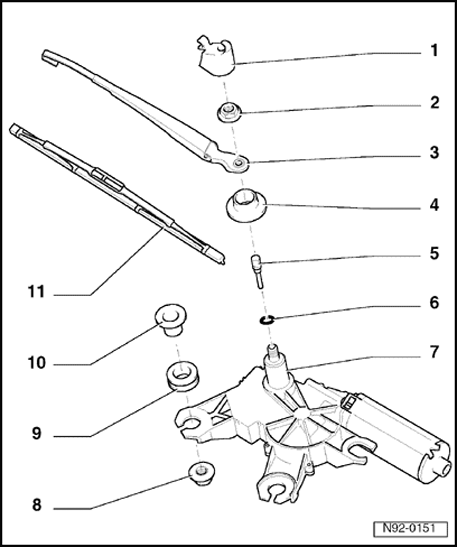 1
2
3
4
5
6
7
11
10
9
8
N92-0151