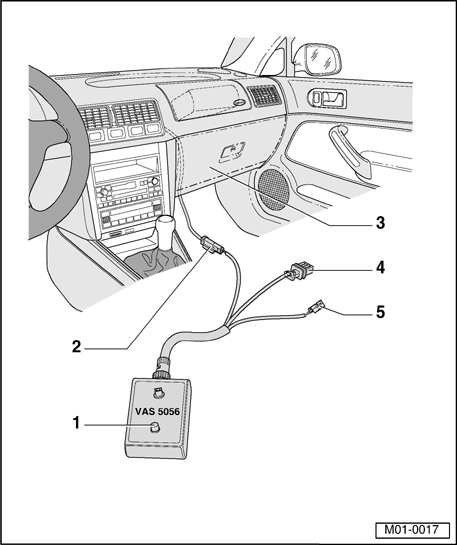 3

4

5

2

VAS 5056

1

M01-0017