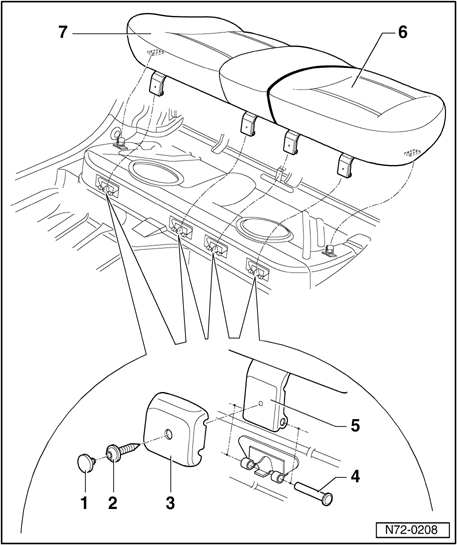 7
6
5
4
1
2
3
N72-0208