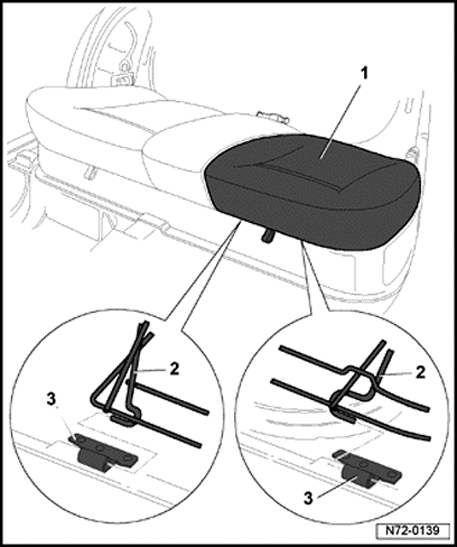 1

2

3

2

3

N72-0139