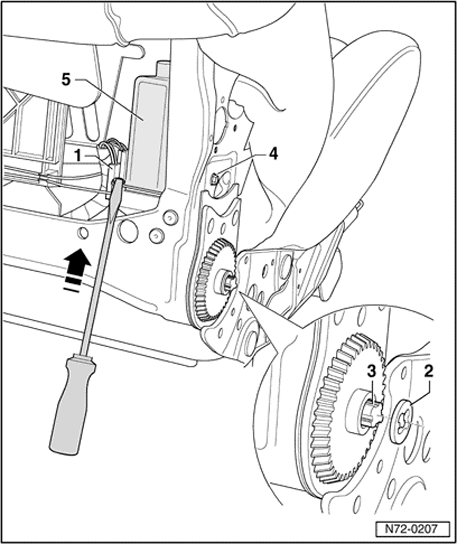 5
1
4
3
2
N72-0207