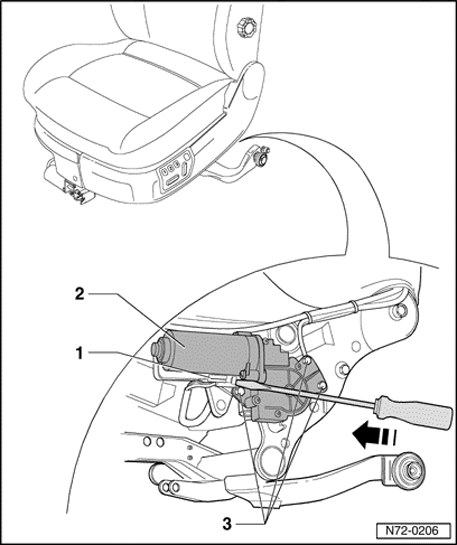 2
1
3
N72-0206