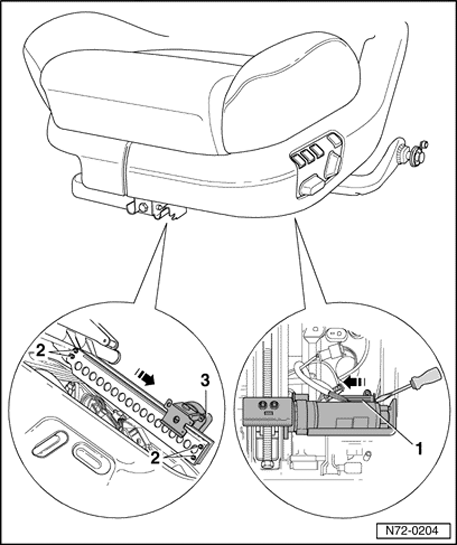 2
3
2
1
N72-0204