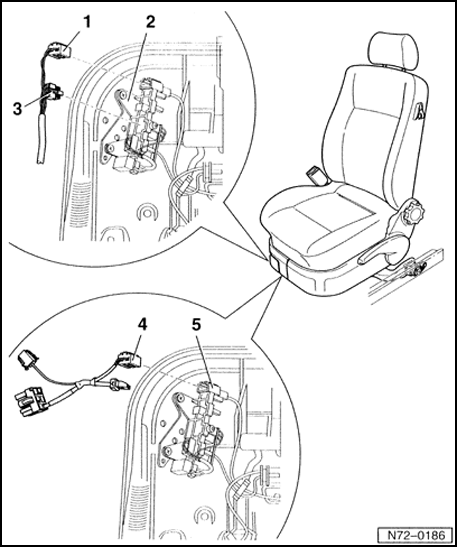 1
2
3
4
5
N72–0186