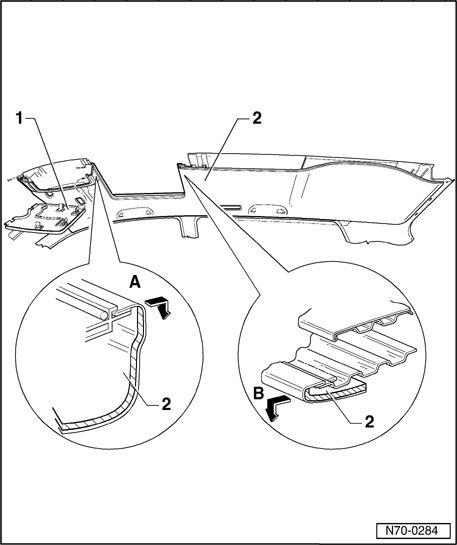 1
2
A
2
B
2
N70-0284