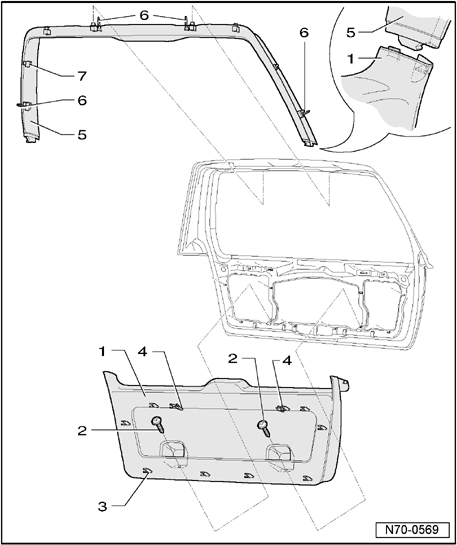 6
6
5
1
7
6
5
1
4
2
4
2
3
N70-0569