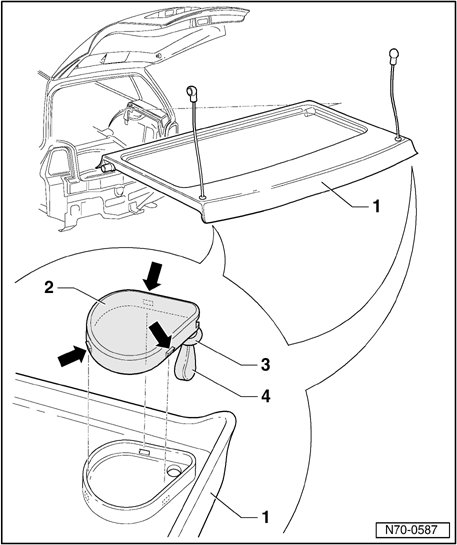 1
2
3
4
1
N70-0587