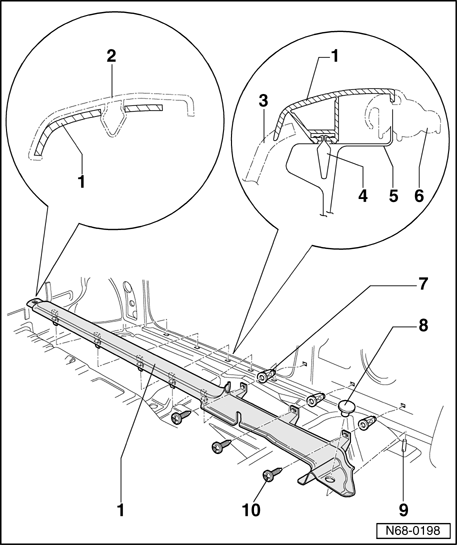 2
1
1
3
4
5
6
7
8
1
10
9
N68-0198