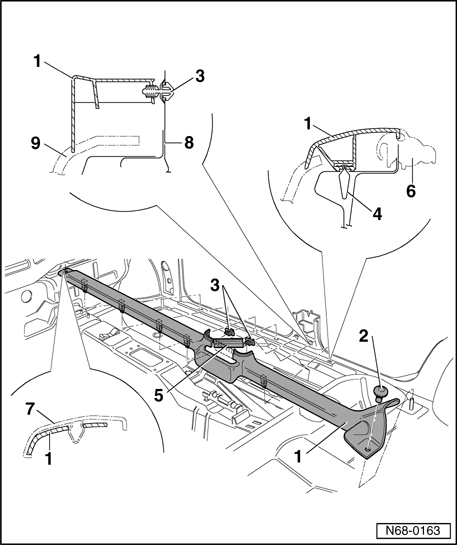 1
3
9
8
1
6
4
3
2
5
7
1
1
N68-0163