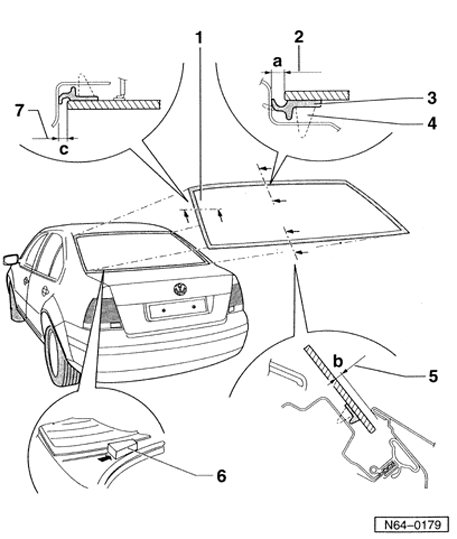 1
2
a
3
4
7
c
b
5
6
N64–0179