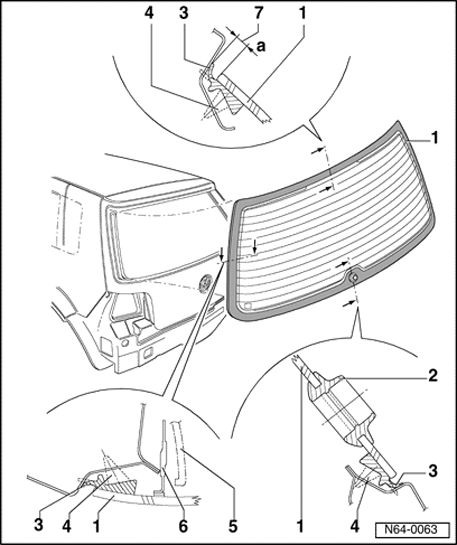 4
3
7
1
a
1
2
3
3
4
1
6
5
1
4
N64-0063