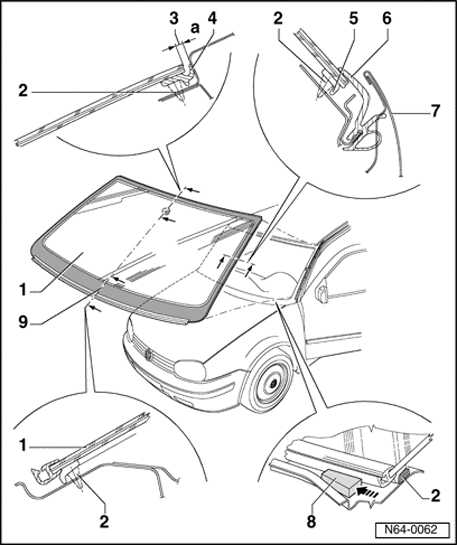 3
a
4
2
2
5
6
7
1
9
1
2
8
2
N64-0062