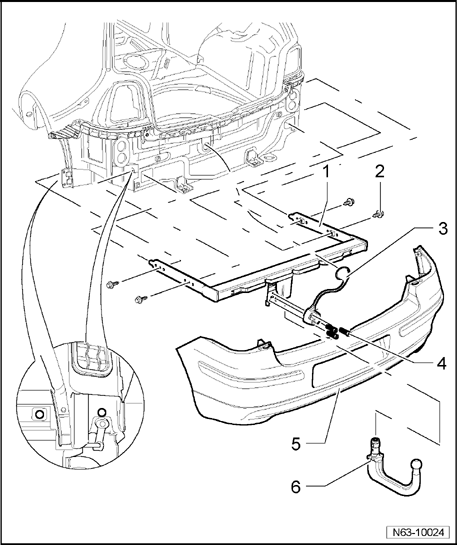 1
2
3
4
5
6
N63-10024