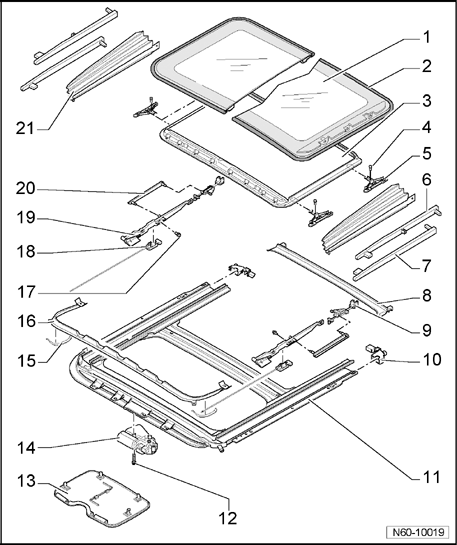 1
2
3
4
5
6
7
8
9
10
11
12
13
14
15
16
17
18
19
20
21
N60-10019