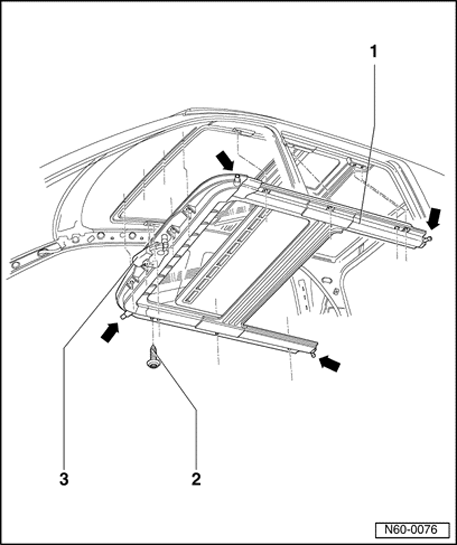 1

3

2

N60-0076