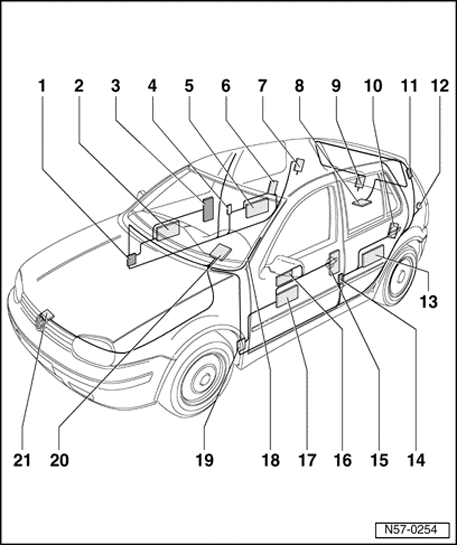 1 2 3 4 5 6 7 8 9 10 11 12

13

21 20 19 18 17 16 15 14

N57-0254