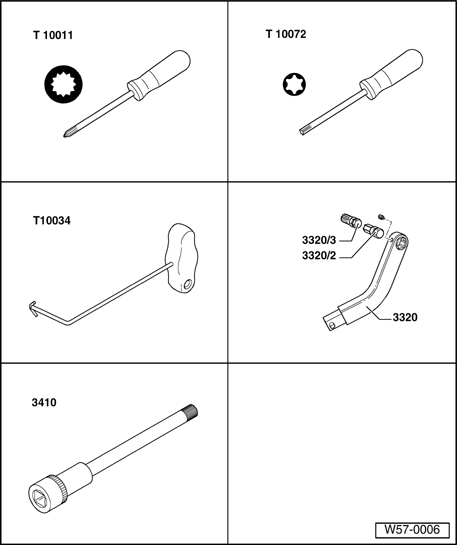 T 10011

T 10072

T10034

3320/3

3320/2

3320

3410

W57-0006