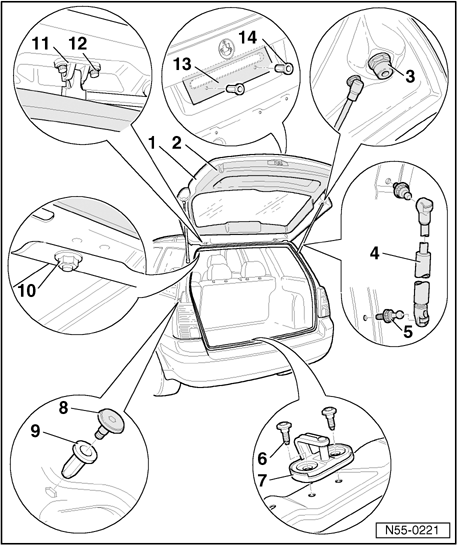 11
12
13
14
3
1
2
4
5
10
8
9
6
7
N55-0221