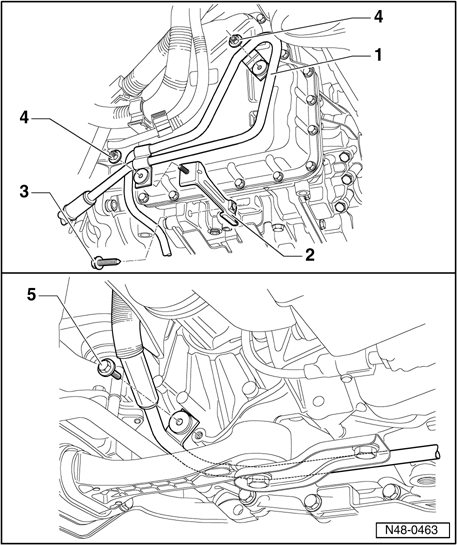 4
1
4
3
2
5
N48-0463