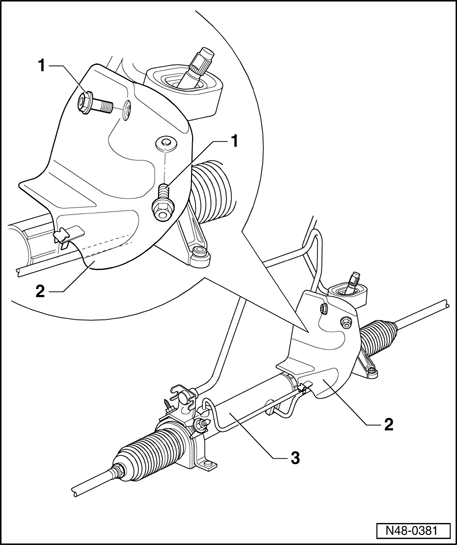 1
1
2
2
3
N48-0381