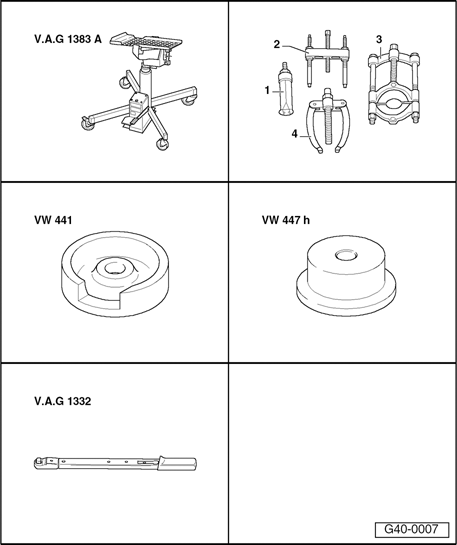 V.A.G 1383 A

2

3

1

4

VW 441

VW 447 h

V.A.G 1332

G40-0007