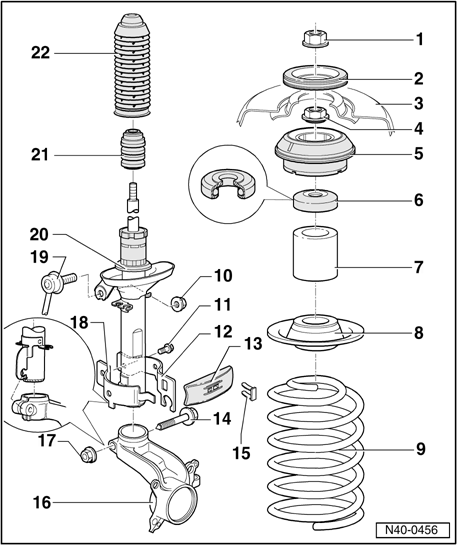 22
21
20
19
18
17
16
1
2
3
4
5
6
7
8
9
10
11
12
13
14
15
N40-0456