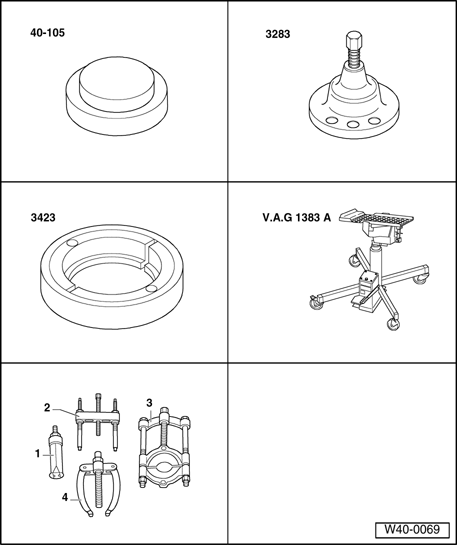 40-105

3283

3423

V.A.G 1383 A

2

3

1

4

W40-0069