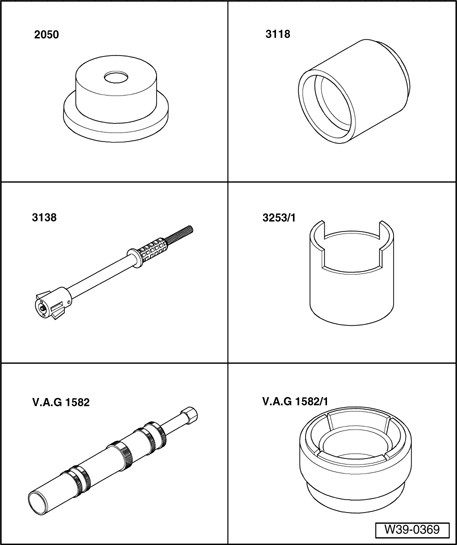 2050

3118

3138

3253/1

V.A.G 1582

V.A.G 1582/1

W39-0369