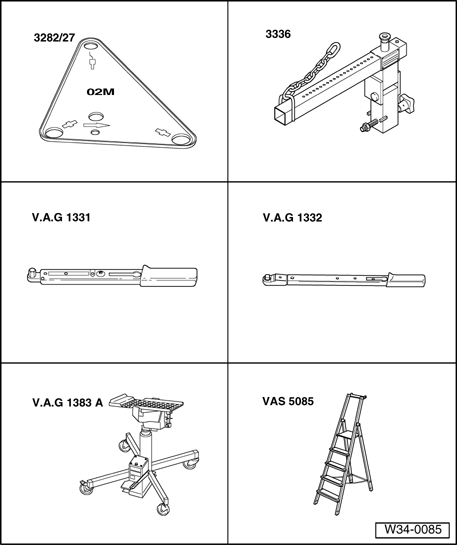 3282/27

02M

3336

V.A.G 1331

V.A.G 1332

V.A.G 1383 A

VAS 5085

W34-0085